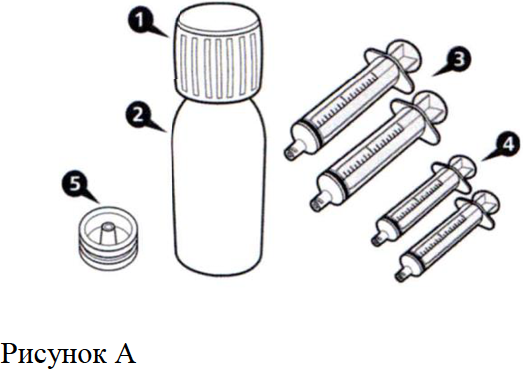 1
2
3
4
5

Рисунок А