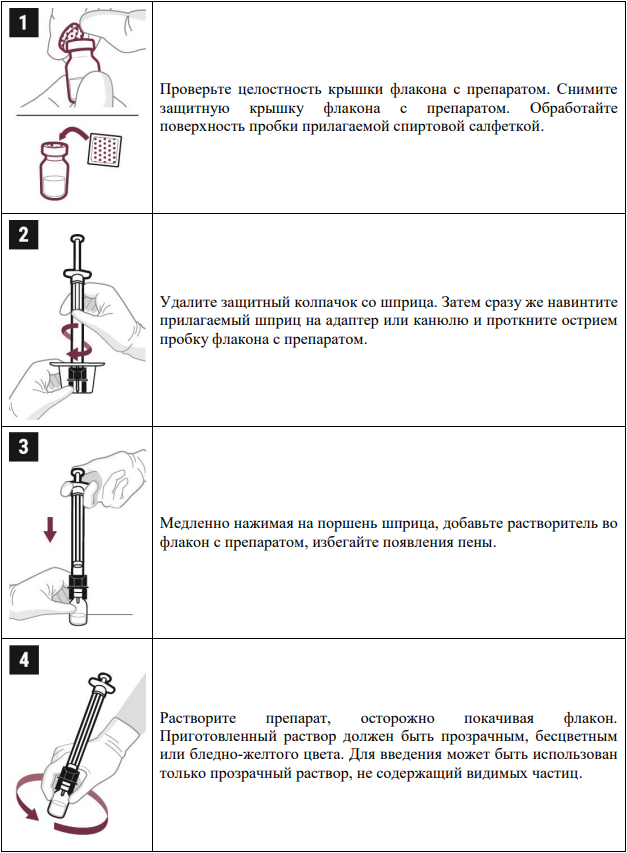 | | |
|---|---|
| 1 | Проверьте целостность крышки флакона с препаратом. Снимите защитную крышку флакона с препаратом. Обработайте поверхность пробки прилагаемой спиртовой салфеткой. |
| 2 | Удалите защитный колпачок со шприца. Затем сразу же навинтите прилагаемый шприц на адаптер или канюлю и проткните острием пробку флакона с препаратом. |
| 3 | Медленно нажимая на поршень шприца, добавьте растворитель во флакон с препаратом, избегайте появления пены. |
| 4 | Растворите препарат, осторожно покачивая флакон. Приготовленный раствор должен быть прозрачным, бесцветным или бледно-желтого цвета. Для введения может быть использован только прозрачный раствор, не содержащий видимых частиц. |