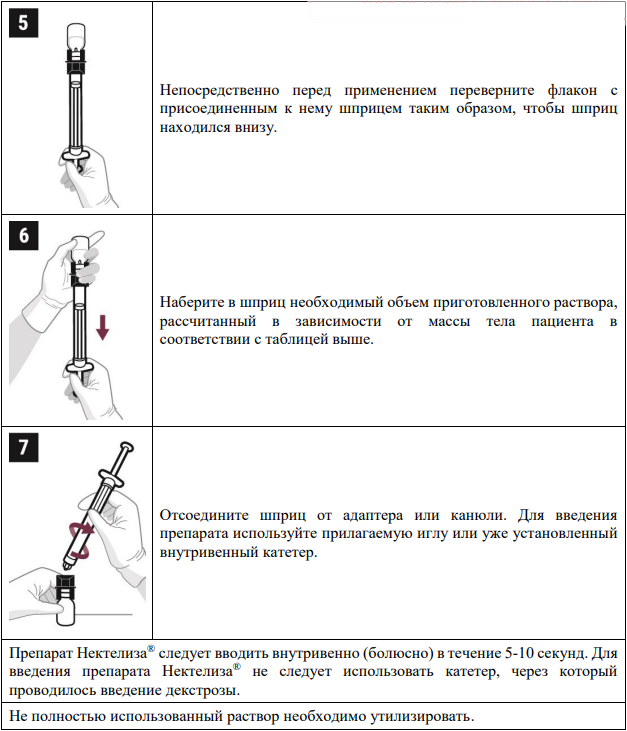 | | |
|---|---|
| 5 | Непосредственно перед применением переверните флакон с присоединенным к нему шприцем таким образом, чтобы шприц находился внизу. |
| 6 | Наберите в шприц необходимый объем приготовленного раствора, рассчитанный в зависимости от массы тела пациента в соответствии с таблицей выше. |
| 7 | Отсоедините шприц от адаптера или канюли. Для введения препарата используйте прилагаемую иглу или уже установленный внутривенный катетер. |

Препарат Нектелиза® следует вводить внутривенно (болюсно) в течение 5-10 секунд. Для введения препарата Нектелиза® не следует использовать катетер, через который проводилось введение декстрозы.

Не полностью использованный раствор необходимо утилизировать.