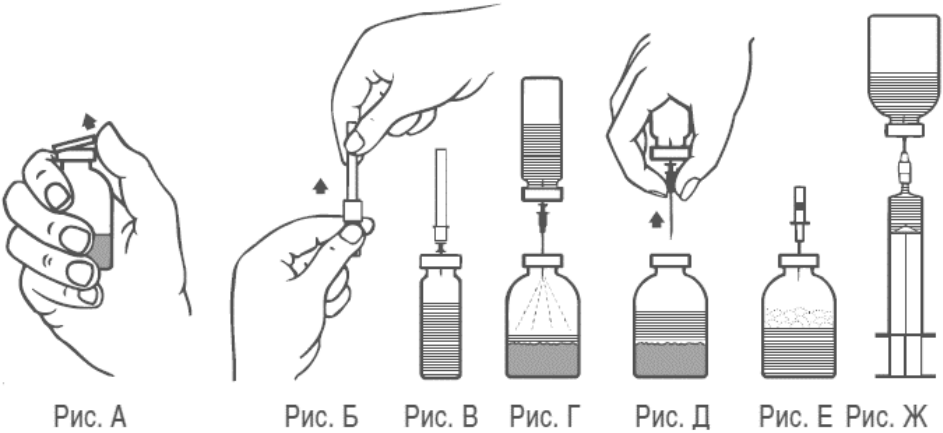 Рис. А Рис. Б Рис. В Рис. Г Рис. Д Рис. Е Рис. Ж